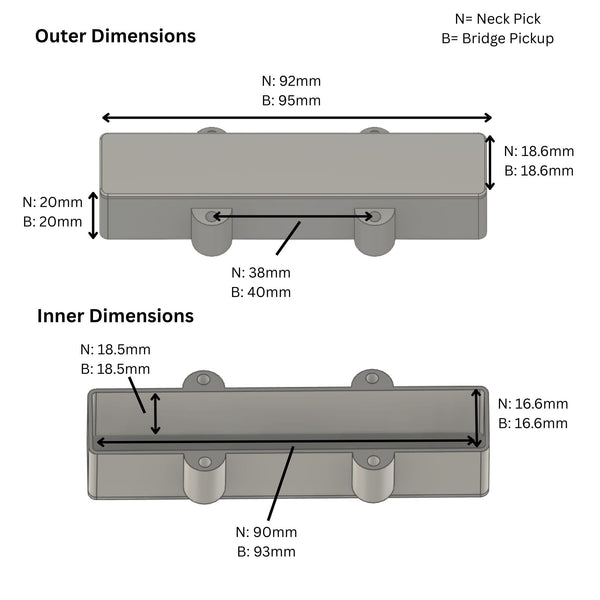 Outer Dimensions

N= Neck Pick
B= Bridge Pickup

N: 92mm
B: 95mm

N: 18.6mm
B: 18.6mm

N: 20mm
B: 20mm

N: 38mm
B: 40mm

Inner Dimensions

N: 18.5mm
B: 18.5mm

N: 16.6mm
B: 16.6mm

N: 90mm
B: 93mm